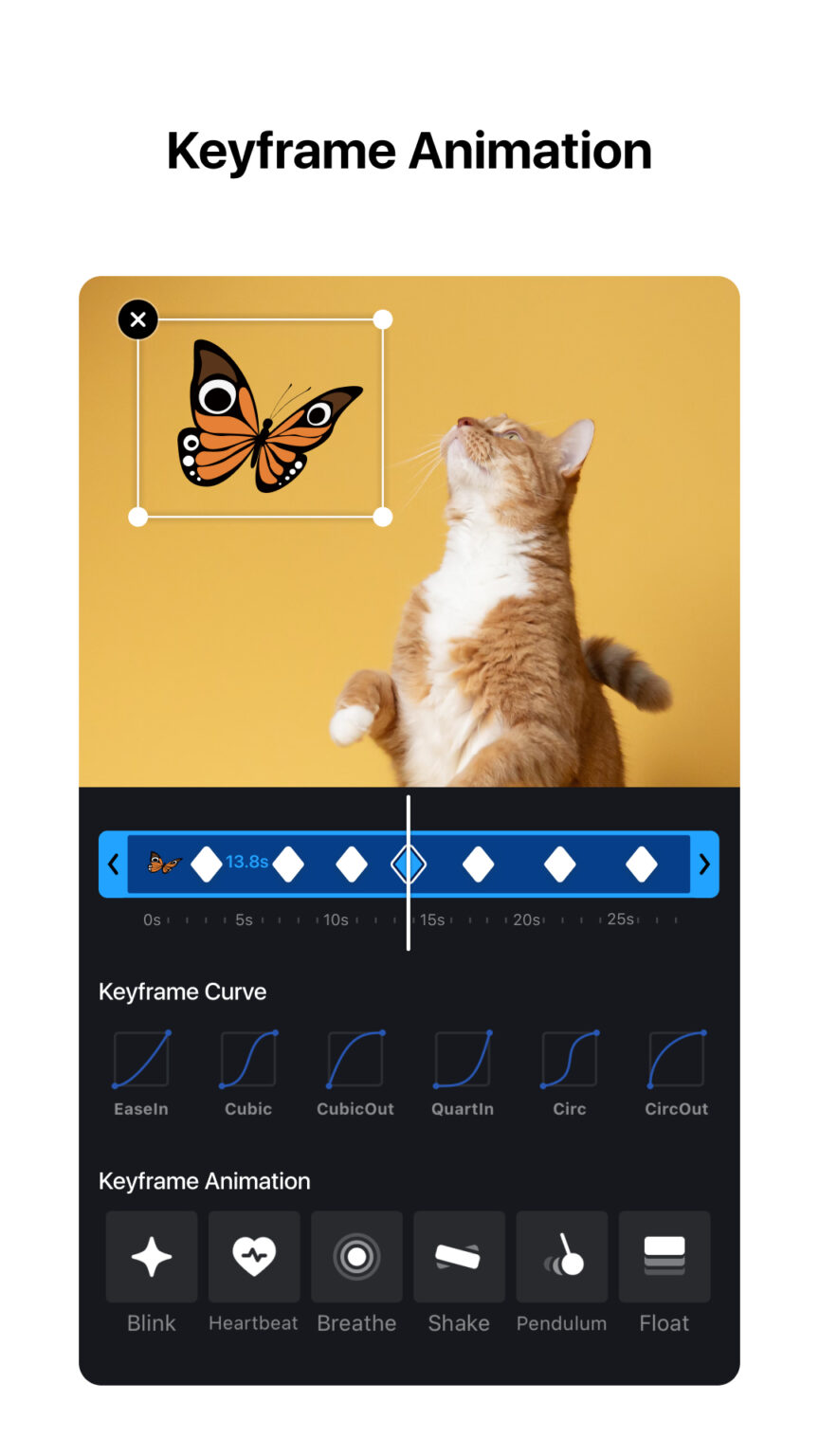 Keyframe Animation

13.8s

0s 5s 10s 15s 20s 25s

Keyframe Curve

EaseIn Cubic CubicOut QuartIn Circ CircOut

Keyframe Animation

Blink Heartbeat Breathe Shake Pendulum Float